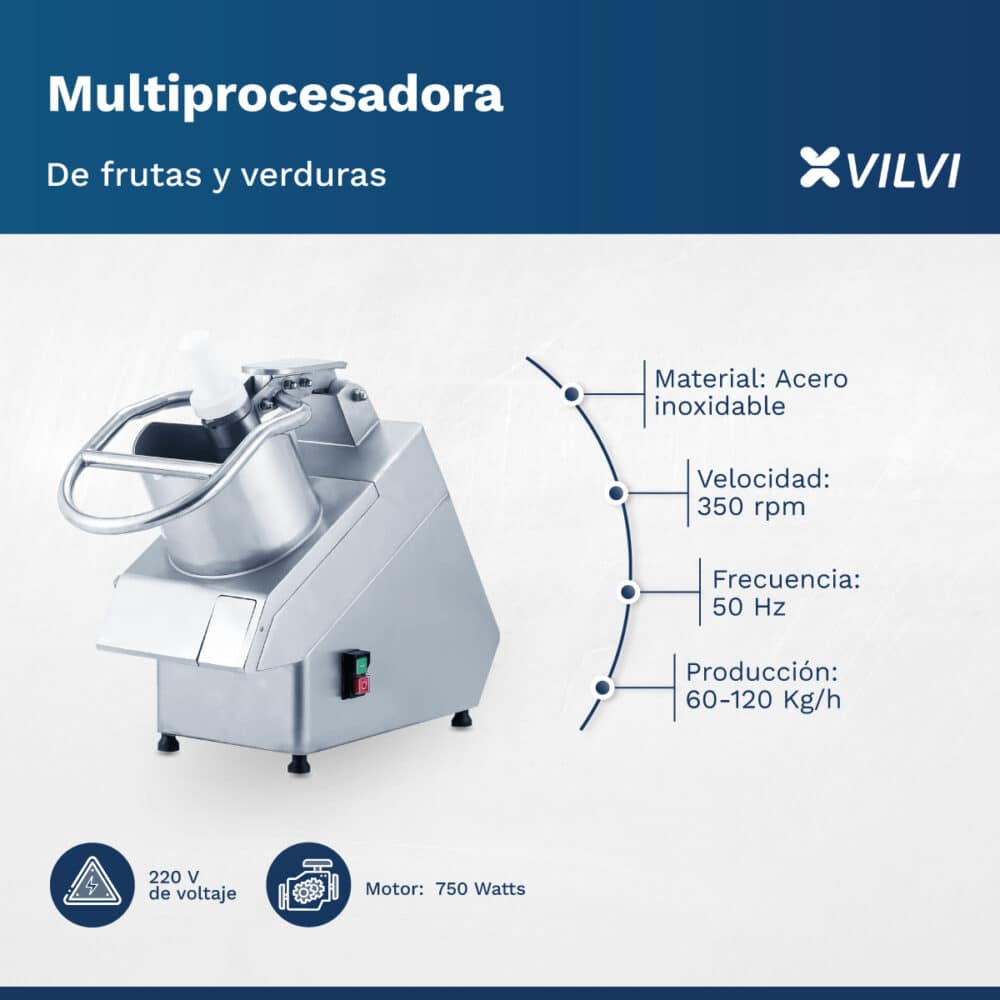 Multiprocesadora

De frutas y verduras

VILVI

Material: Acero inoxidable

Velocidad: 350 rpm

Frecuencia: 50 Hz

Producción: 60-120 Kg/h

220 V de voltaje

Motor: 750 Watts