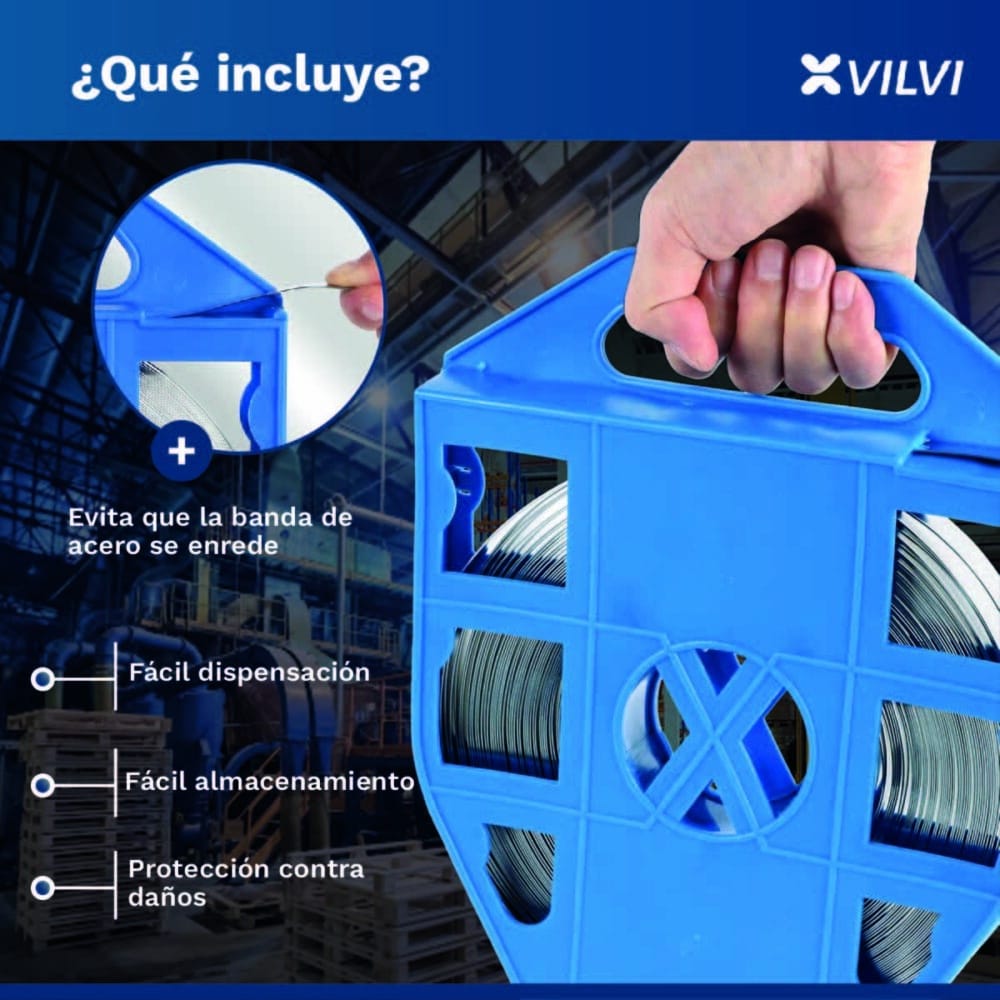 ¿Qué incluye?

VILVI

+

Evita que la banda de acero se enrede

Fácil dispensación

Fácil almacenamiento

Protección contra daños