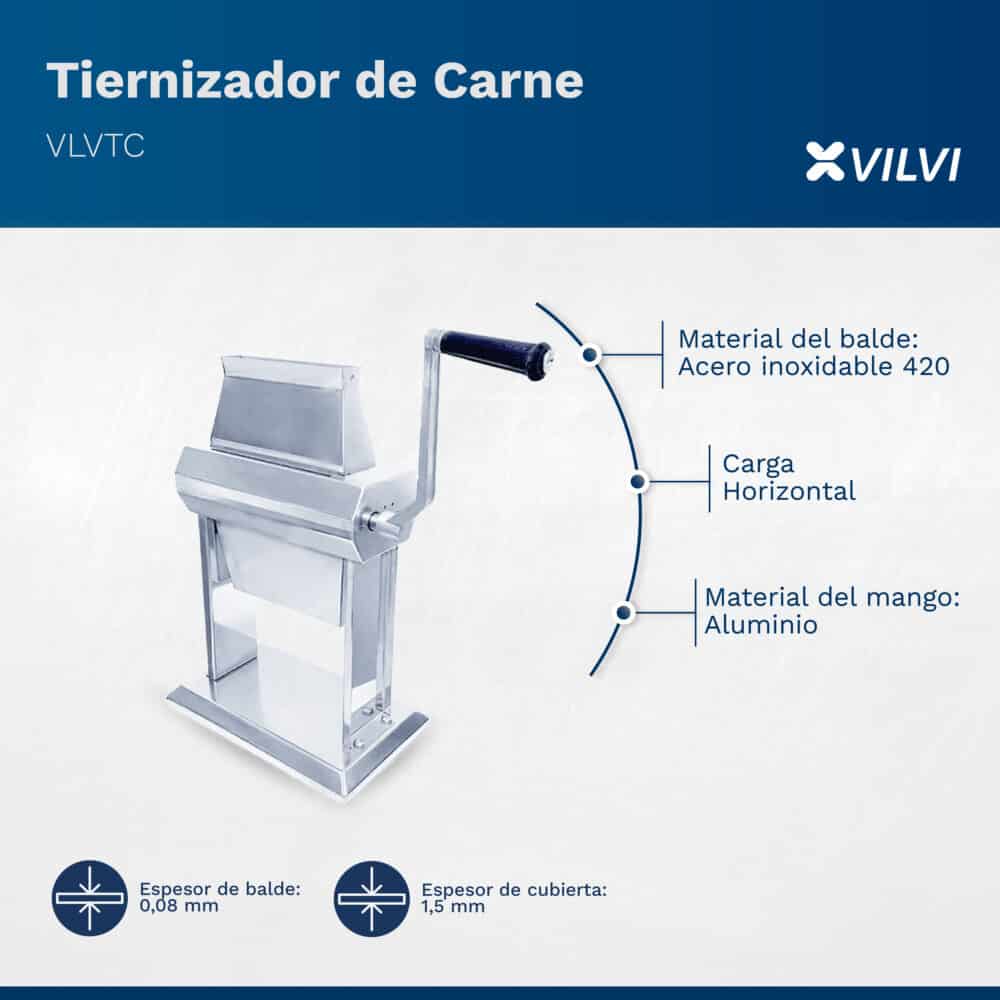 Tiernizador de Carne

VLVTC

VILVI

Material del balde:
Acero inoxidable 420

Carga
Horizontal

Material del mango:
Aluminio

Espesor de balde:
0,08 mm

Espesor de cubierta:
1,5 mm