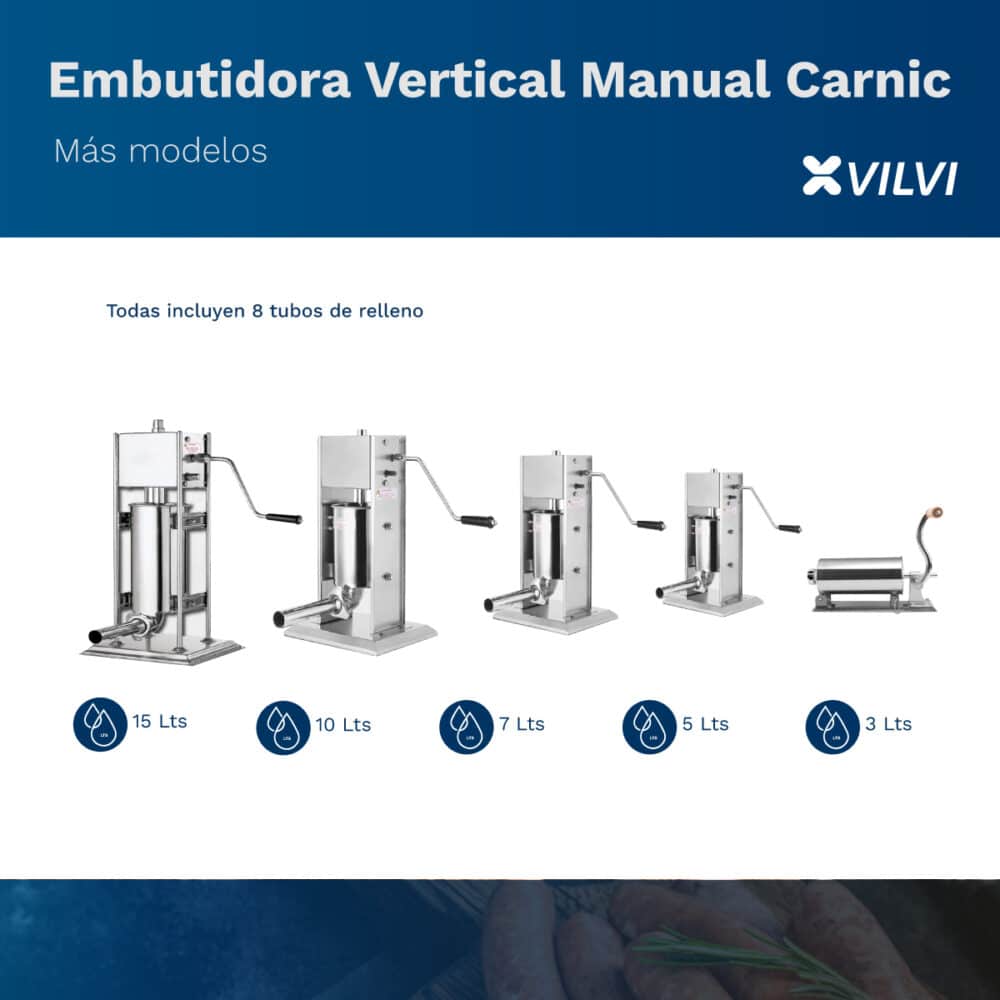 Embutidora Vertical Manual Carnic

Más modelos

VILVI

Todas incluyen 8 tubos de relleno

15 Lts

10 Lts

7 Lts

5 Lts

3 Lts