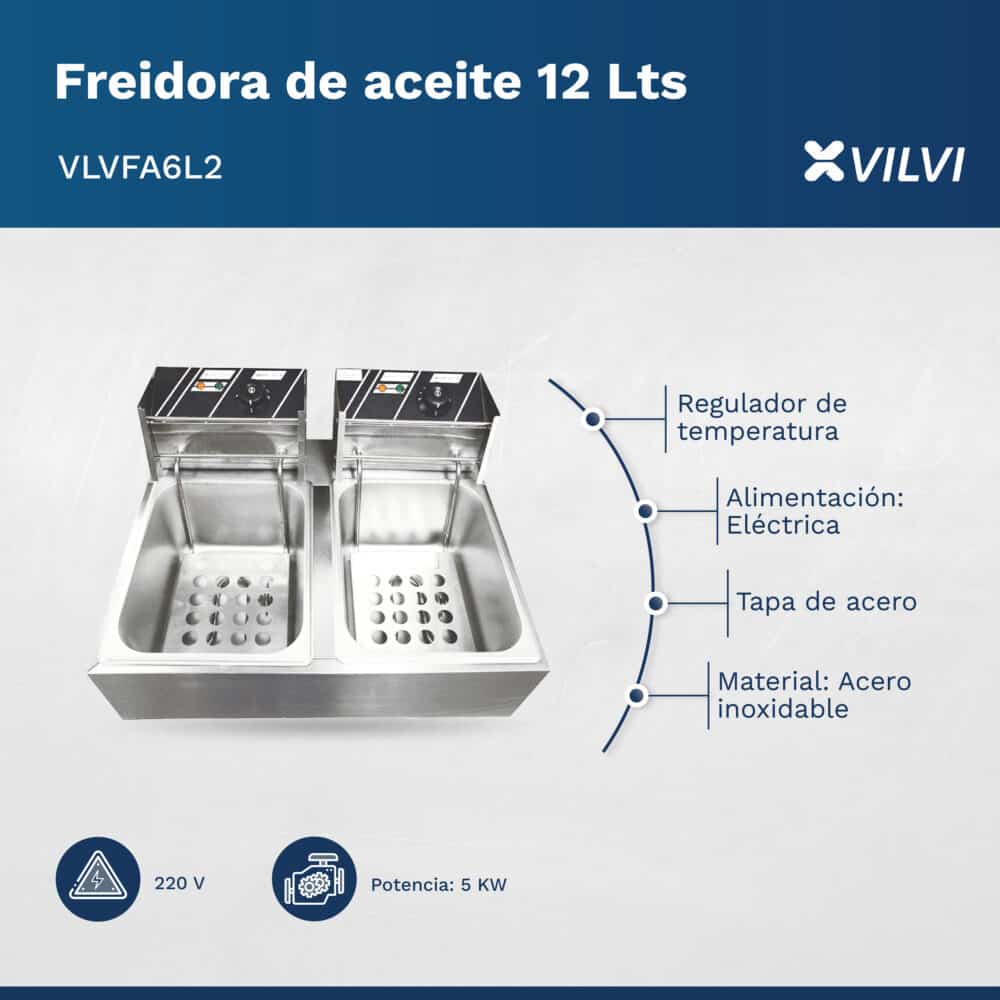 Freidora de aceite 12 Lts

VLVFA6L2

VILVI

Regulador de temperatura

Alimentación: Eléctrica

Tapa de acero

Material: Acero inoxidable

220 V

Potencia: 5 KW