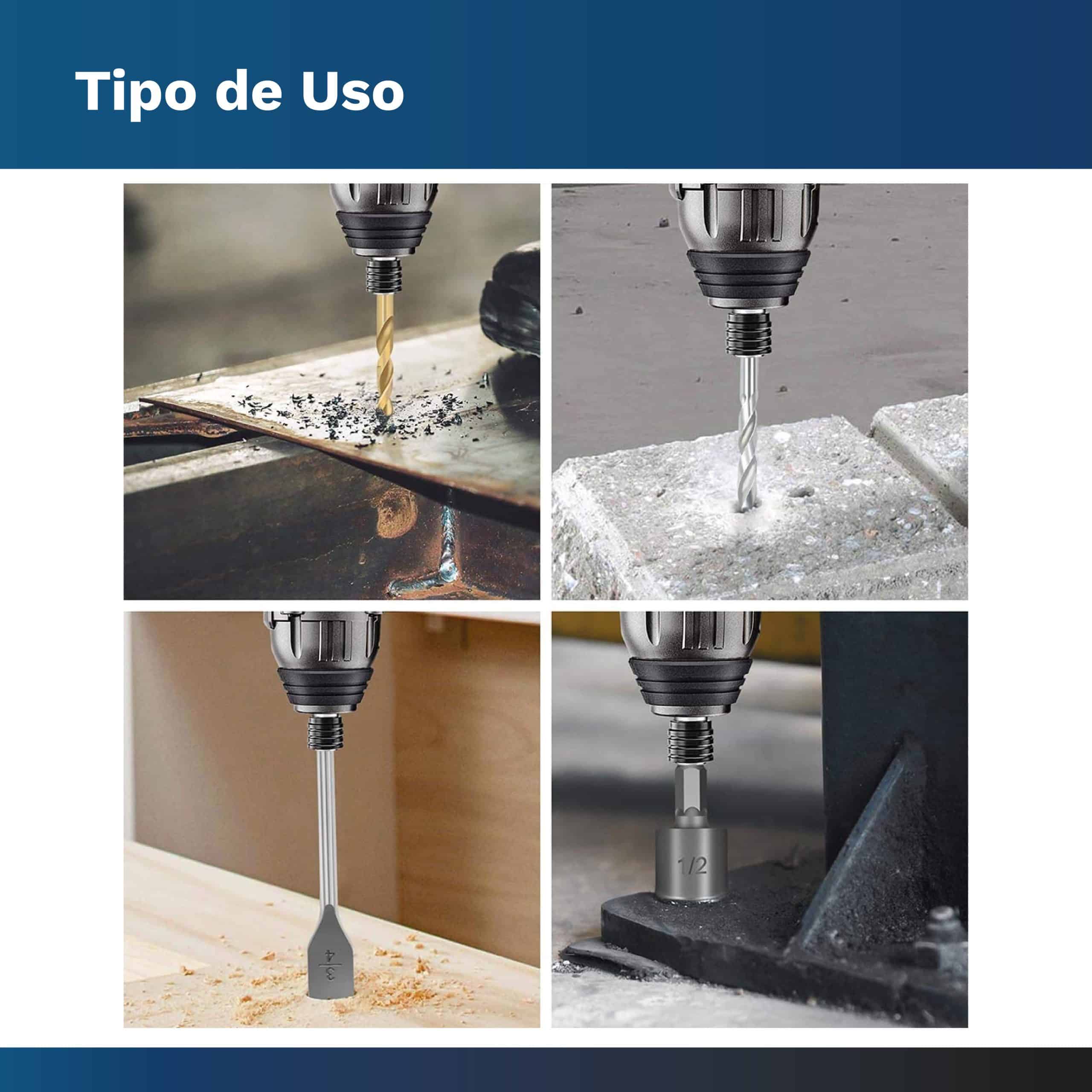 Tipo de Uso

$\frac{3}{4}$

1/2