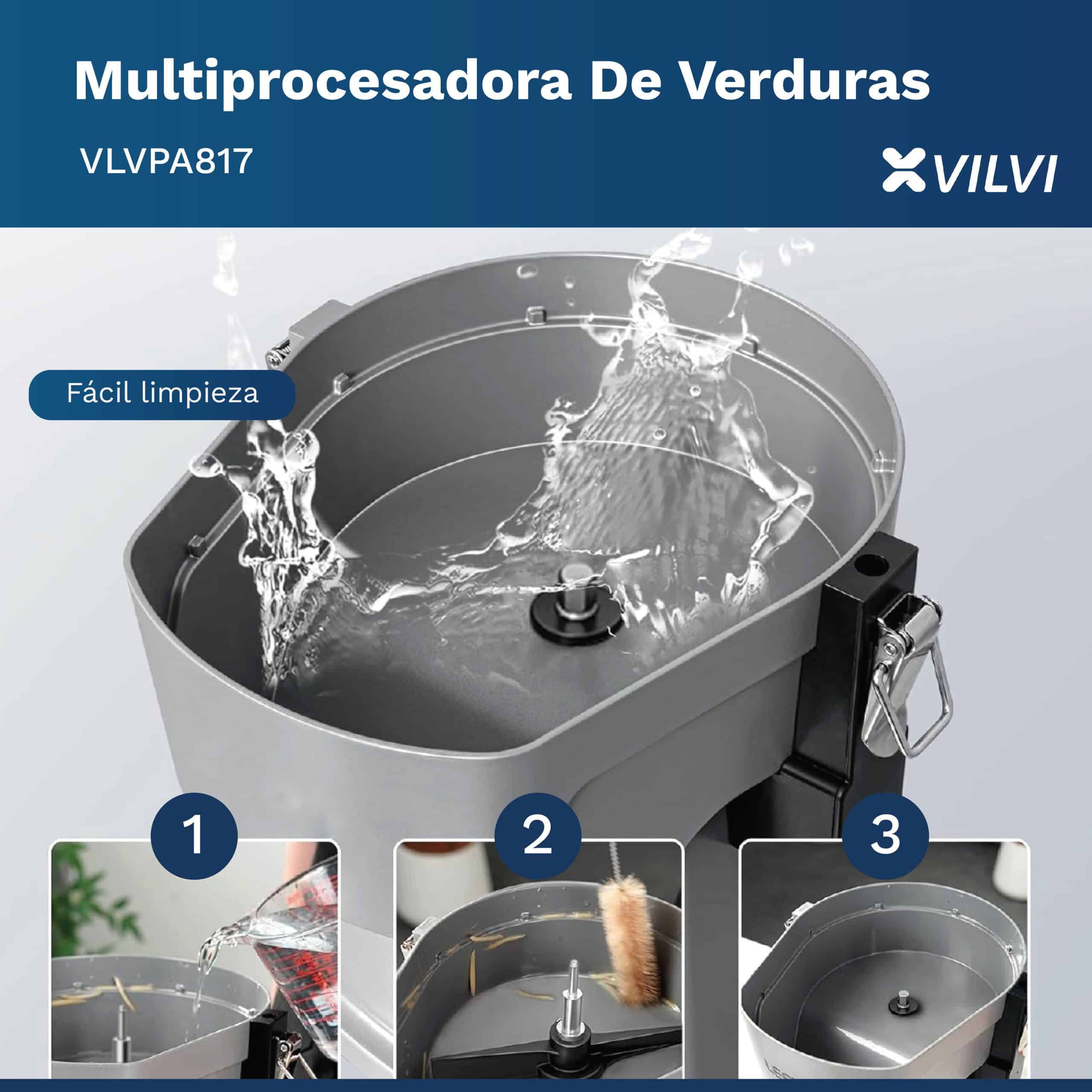 Multiprocesadora De Verduras

VLVPA817

VILVI

Fácil limpieza

1

2

3