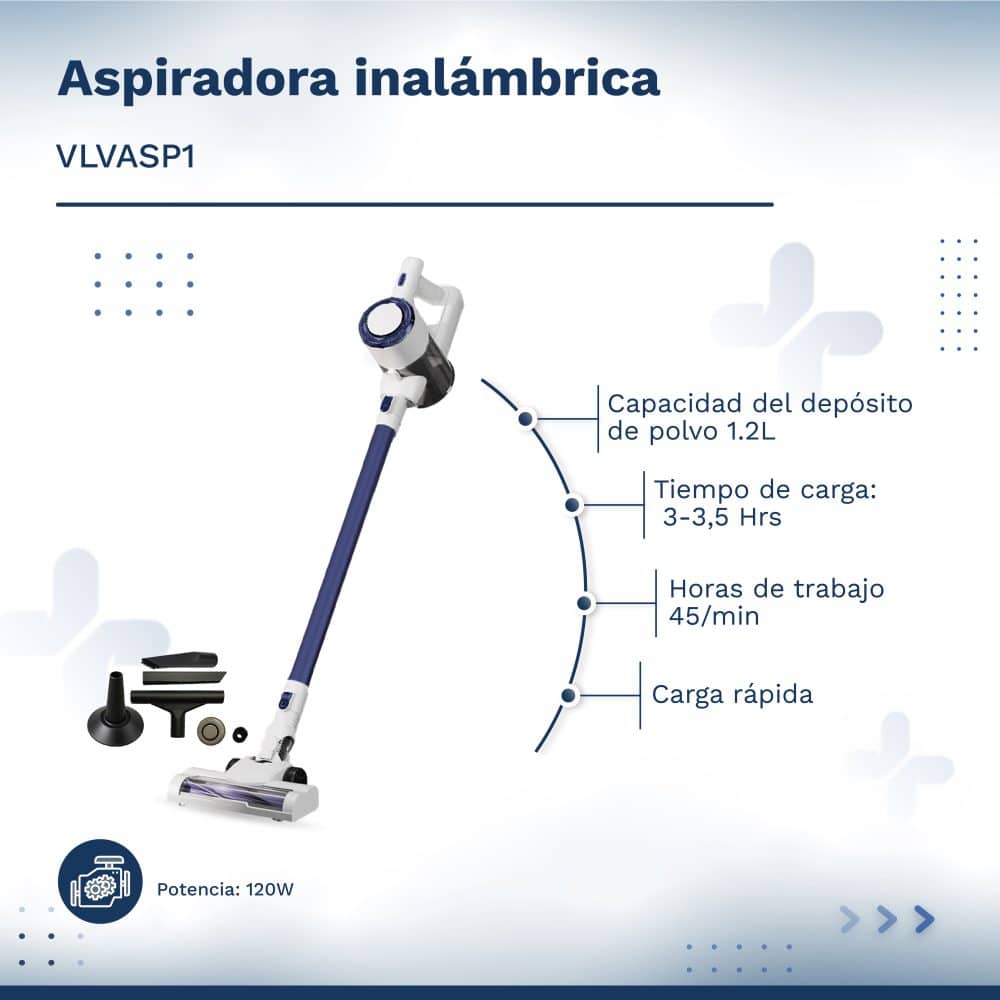 Aspiradora inalámbrica

VLVASP1

Capacidad del depósito de polvo 1.2L

Tiempo de carga: 3-3,5 Hrs

Horas de trabajo 45/min

Carga rápida

Potencia: 120W