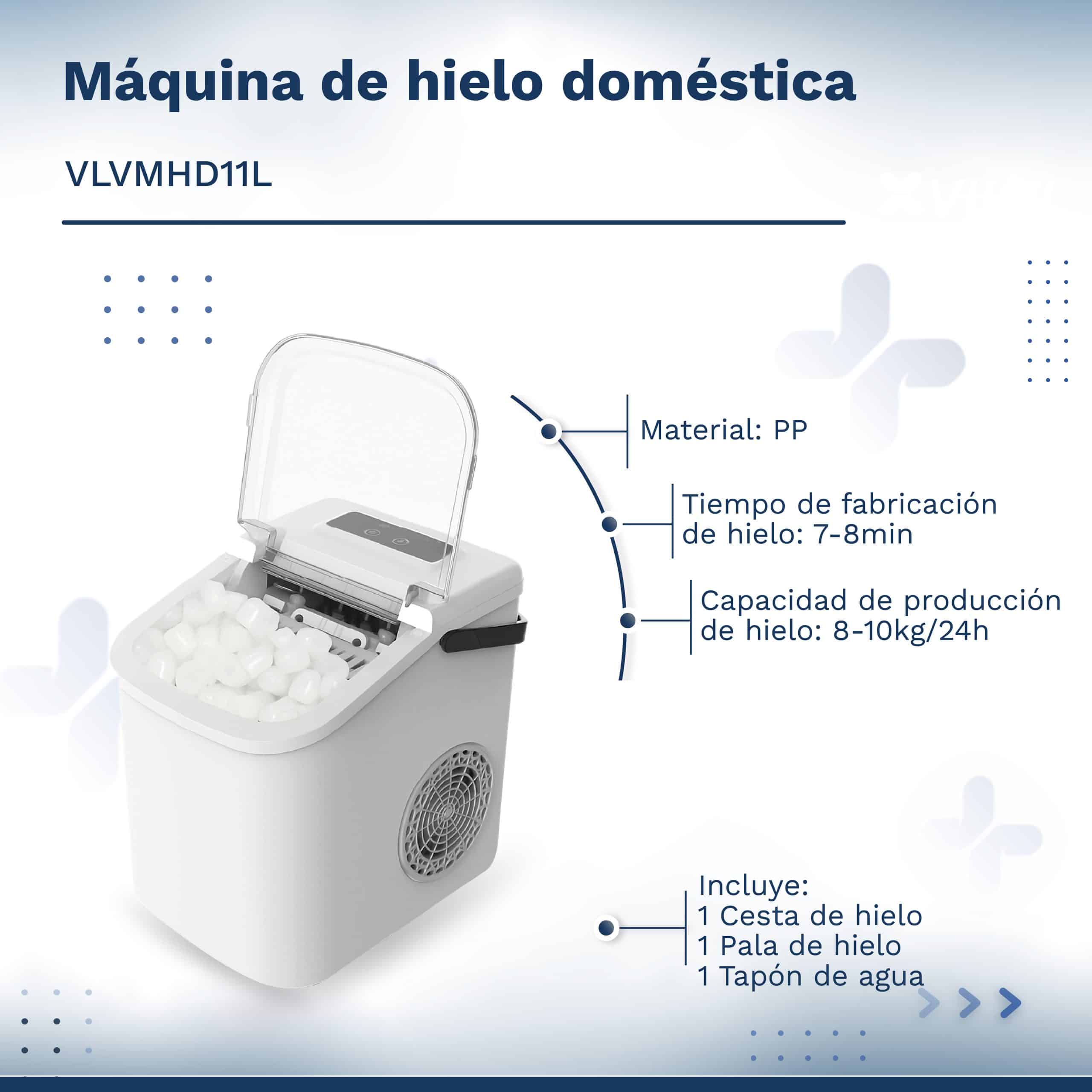 Máquina de hielo doméstica

VLVMHD11L

Material: PP

Tiempo de fabricación de hielo: 7-8min

Capacidad de producción de hielo: 8-10kg/24h

Incluye:
1 Cesta de hielo
1 Pala de hielo
1 Tapón de agua