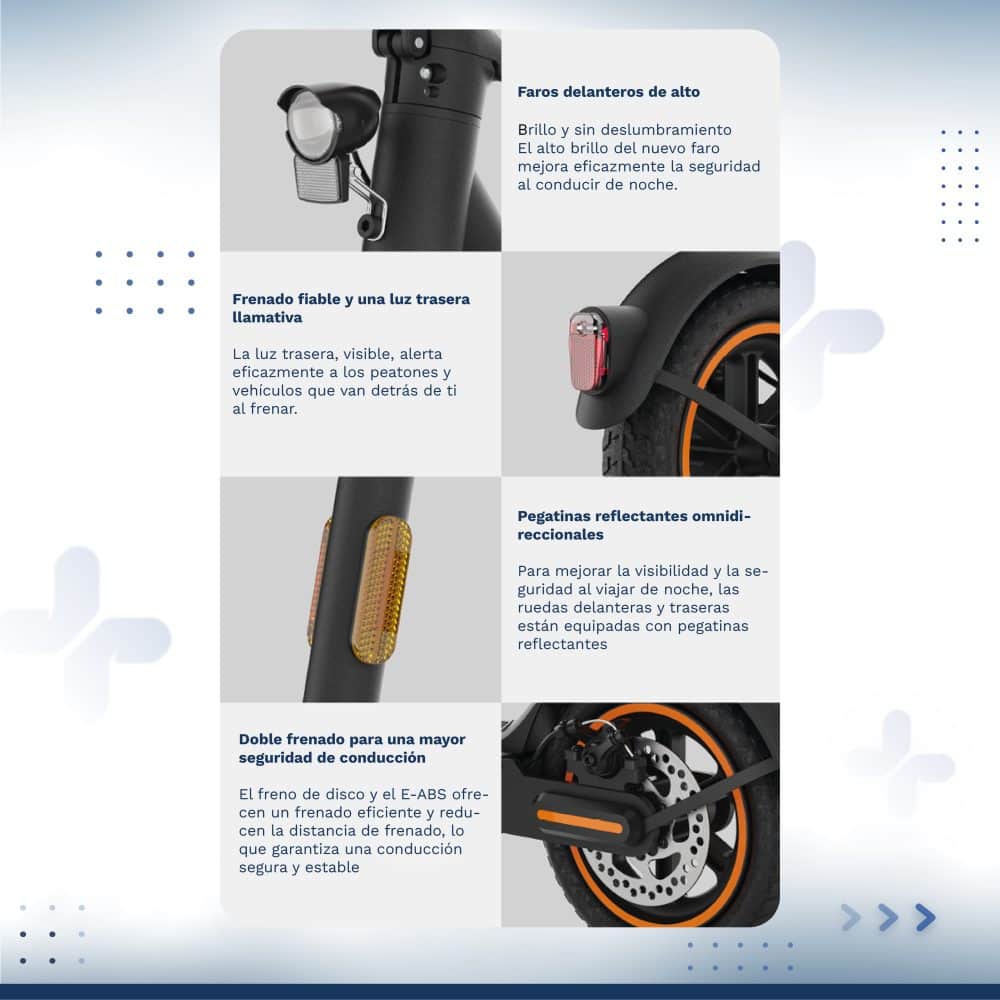 Faros delanteros de alto

Brillo y sin deslumbramiento
El alto brillo del nuevo faro mejora eficazmente la seguridad al conducir de noche.

Frenado fiable y una luz trasera llamativa

La luz trasera, visible, alerta eficazmente a los peatones y vehículos que van detrás de ti al frenar.

Pegatinas reflectantes omnidireccionales

Para mejorar la visibilidad y la seguridad al viajar de noche, las ruedas delanteras y traseras están equipadas con pegatinas reflectantes

Doble frenado para una mayor seguridad de conducción

El freno de disco y el E-ABS ofrecen un frenado eficiente y reducen la distancia de frenado, lo que garantiza una conducción segura y estable